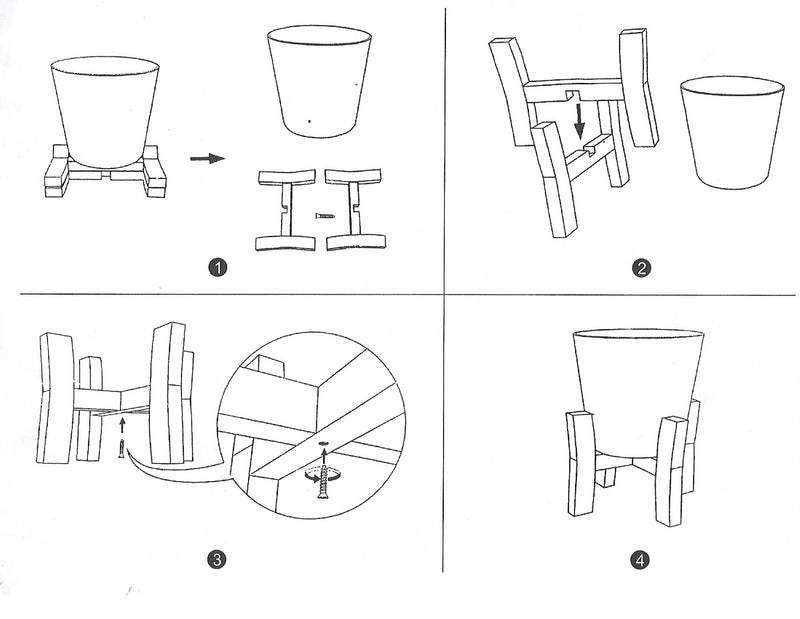 1

2

3

4